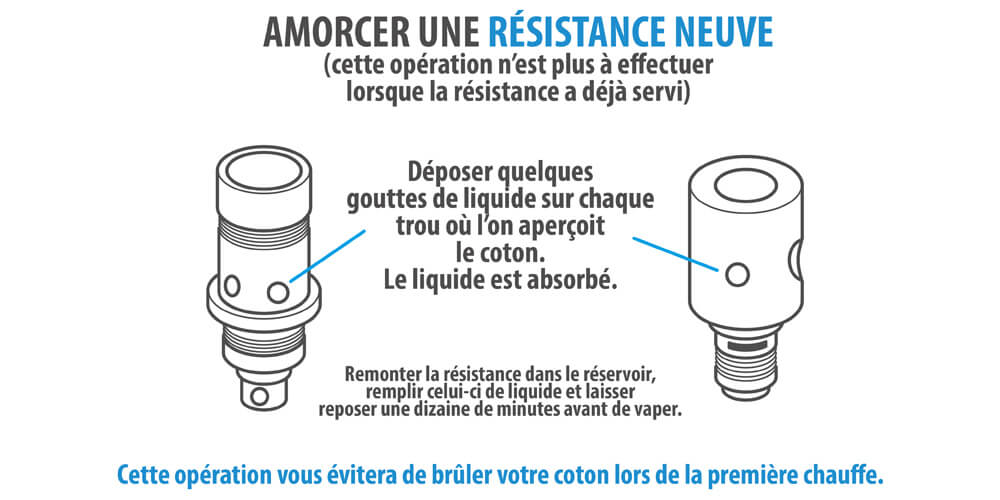 AMORCER UNE RÉSISTANCE NEUVE
(cette opération n'est plus à effectuer lorsque la résistance a déjà servi)

Déposer quelques gouttes de liquide sur chaque trou où l'on aperçoit le coton.
Le liquide est absorbé.

Remonter la résistance dans le réservoir, remplir celui-ci de liquide et laisser reposer une dizaine de minutes avant de vaper.

Cette opération vous évitera de brûler votre coton lors de la première chauffe.