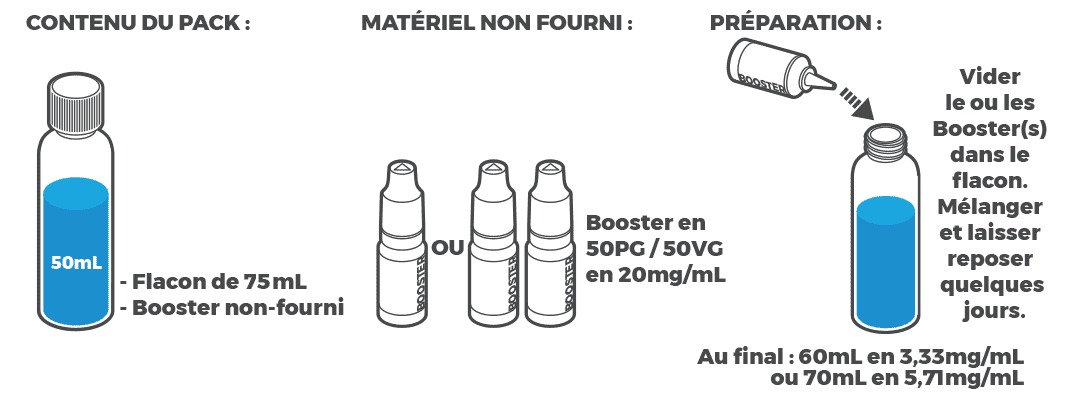 CONTENU DU PACK :

50mL

- Flacon de 75mL
- Booster non-fourni

MATÉRIEL NON FOURNI :

BOOSTER

OU

BOOSTER

BOOSTER

Booster en 50PG / 50VG en 20mg/mL

PRÉPARATION :

BOOSTER

Vider le ou les Booster(s) dans le flacon. Mélanger et laisser reposer quelques jours.

Au final : 60mL en 3,33mg/mL
ou 70mL en 5,71mg/mL