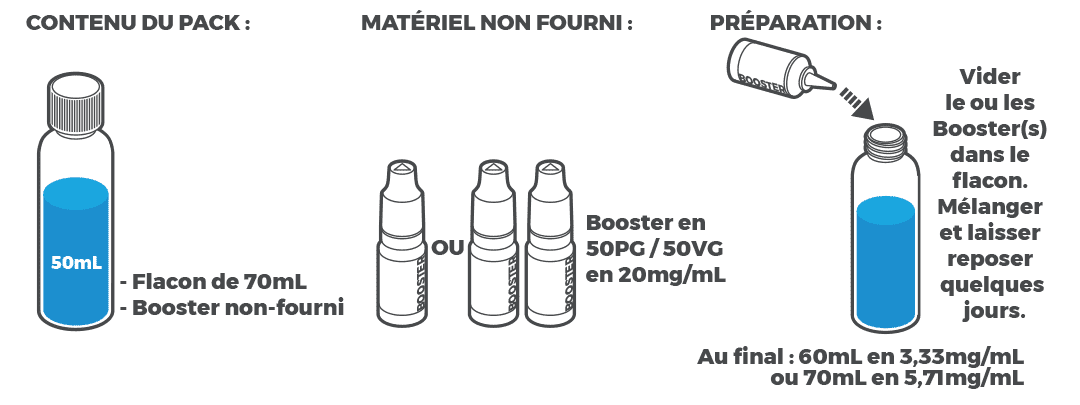 CONTENU DU PACK :

50mL

- Flacon de 70mL
- Booster non-fourni

MATÉRIEL NON FOURNI :

BOOSTER

OU

BOOSTER

BOOSTER

Booster en 50PG / 50VG en 20mg/mL

PRÉPARATION :

BOOSTER

Vider le ou les Booster(s) dans le flacon. Mélanger et laisser reposer quelques jours.

Au final : 60mL en 3,33mg/mL
ou 70mL en 5,71mg/mL